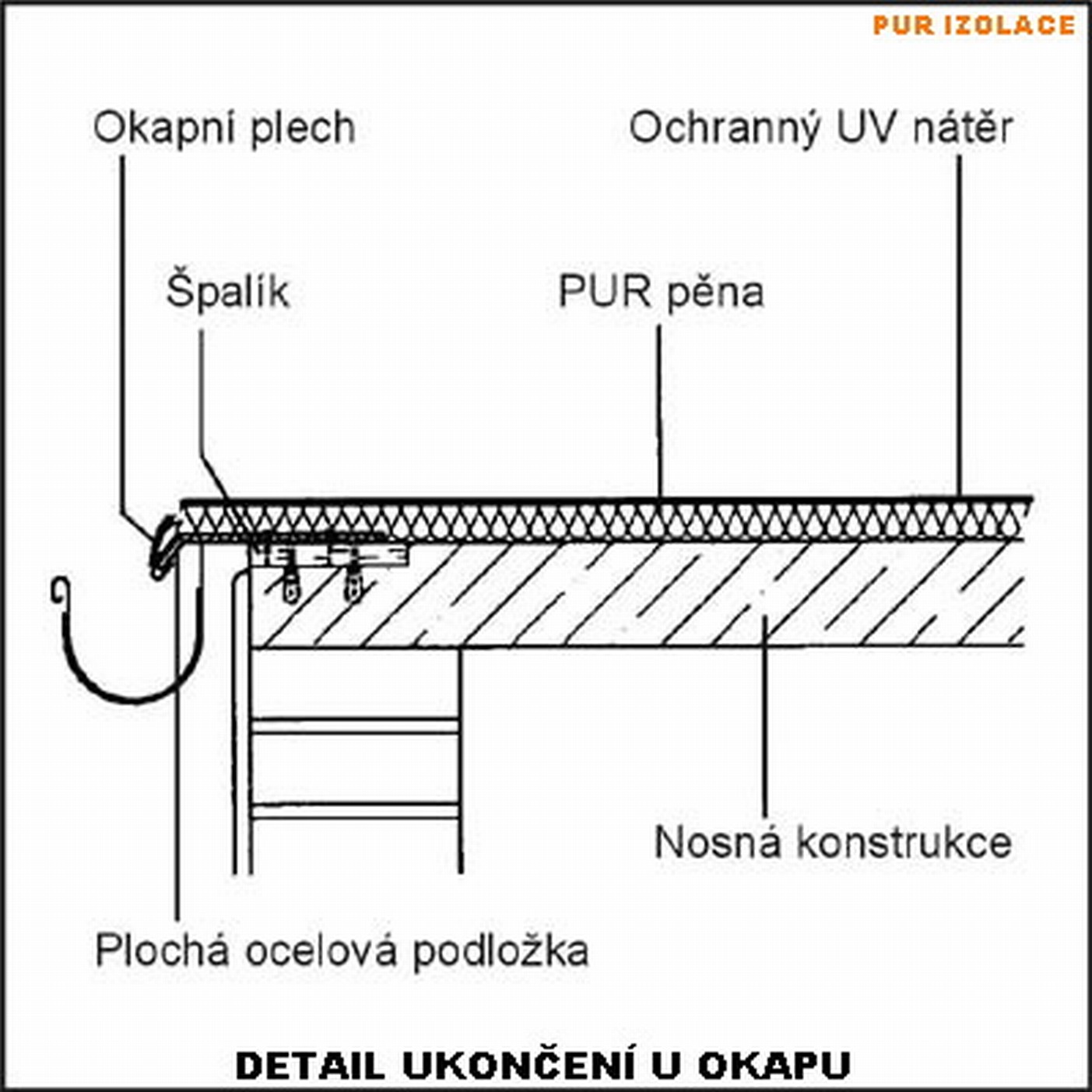 PUR IZOLACE

Okapní plech

Ochranný UV nátěr

Špalík

PUR pěna

Nosná konstrukce

Plochá ocelová podložka

DETAIL UKONČENÍ U OKAPU